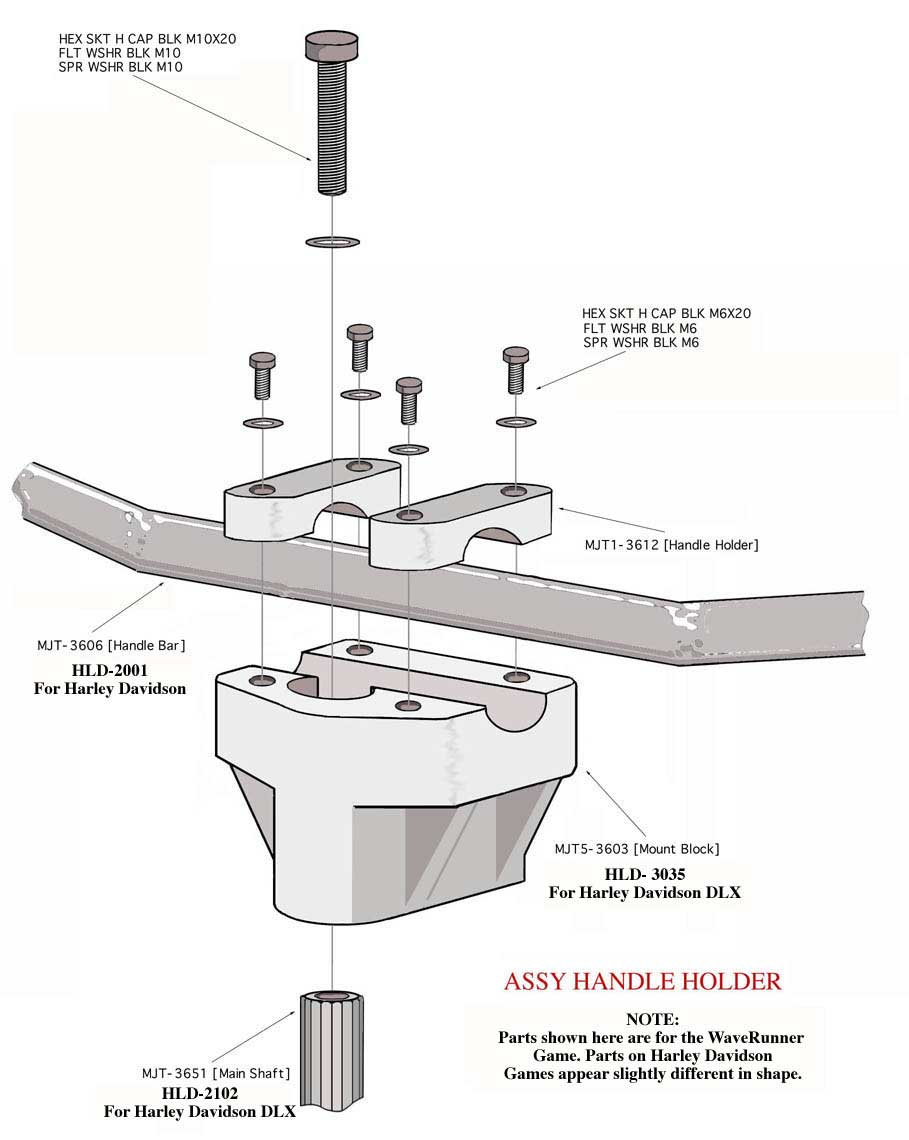 HEX SKT H CAP BLK M10X20
FLT WSHR BLK M10
SPR WSHR BLK M10

HEX SKT H CAP BLK M6X20
FLT WSHR BLK M6
SPR WSHR BLK M6

MJT1-3612 [Handle Holder]

MJT-3606 [Handle Bar]
HLD-2001
For Harley Davidson

MJT5-3603 [Mount Block]
HLD- 3035
For Harley Davidson DLX

ASSY HANDLE HOLDER

NOTE:
Parts shown here are for the WaveRunner Game. Parts on Harley Davidson Games appear slightly different in shape.

MJT-3651 [Main Shaft]
HLD-2102
For Harley Davidson DLX